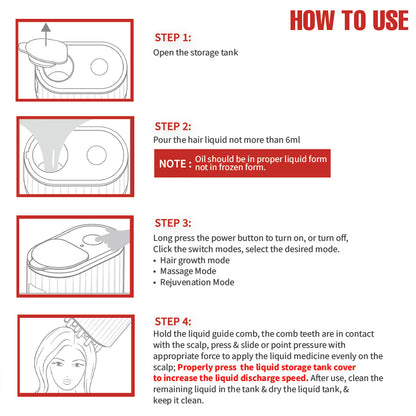 HOW TO USE

STEP 1:
Open the storage tank

STEP 2:
Pour the hair liquid not more than 6ml

NOTE : Oil should be in proper liquid form not in frozen form.

STEP 3:
Long press the power button to turn on, or turn off, Click the switch modes, select the desired mode.
• Hair growth mode
• Massage Mode
• Rejuvenation Mode

STEP 4:
Hold the liquid guide comb, the comb teeth are in contact with the scalp, press & slide or point pressure with appropriate force to apply the liquid medicine evenly on the scalp; Properly press the liquid storage tank cover to increase the liquid discharge speed. After use, clean the remaining liquid in the tank & dry the liquid tank, & keep it clean.