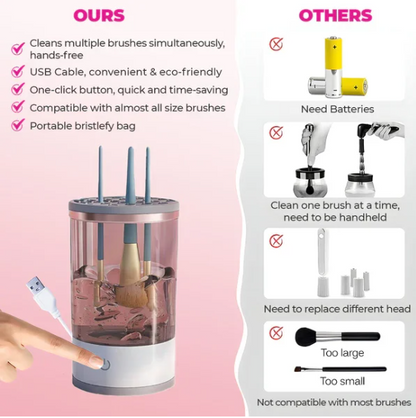 OURS

Cleans multiple brushes simultaneously, hands-free

USB Cable, convenient & eco-friendly

One-click button, quick and time-saving

Compatible with almost all size brushes

Portable bristlefy bag

OTHERS

Need Batteries

Clean one brush at a time, need to be handheld

Need to replace different head

Too large

Too small

Not compatible with most brushes